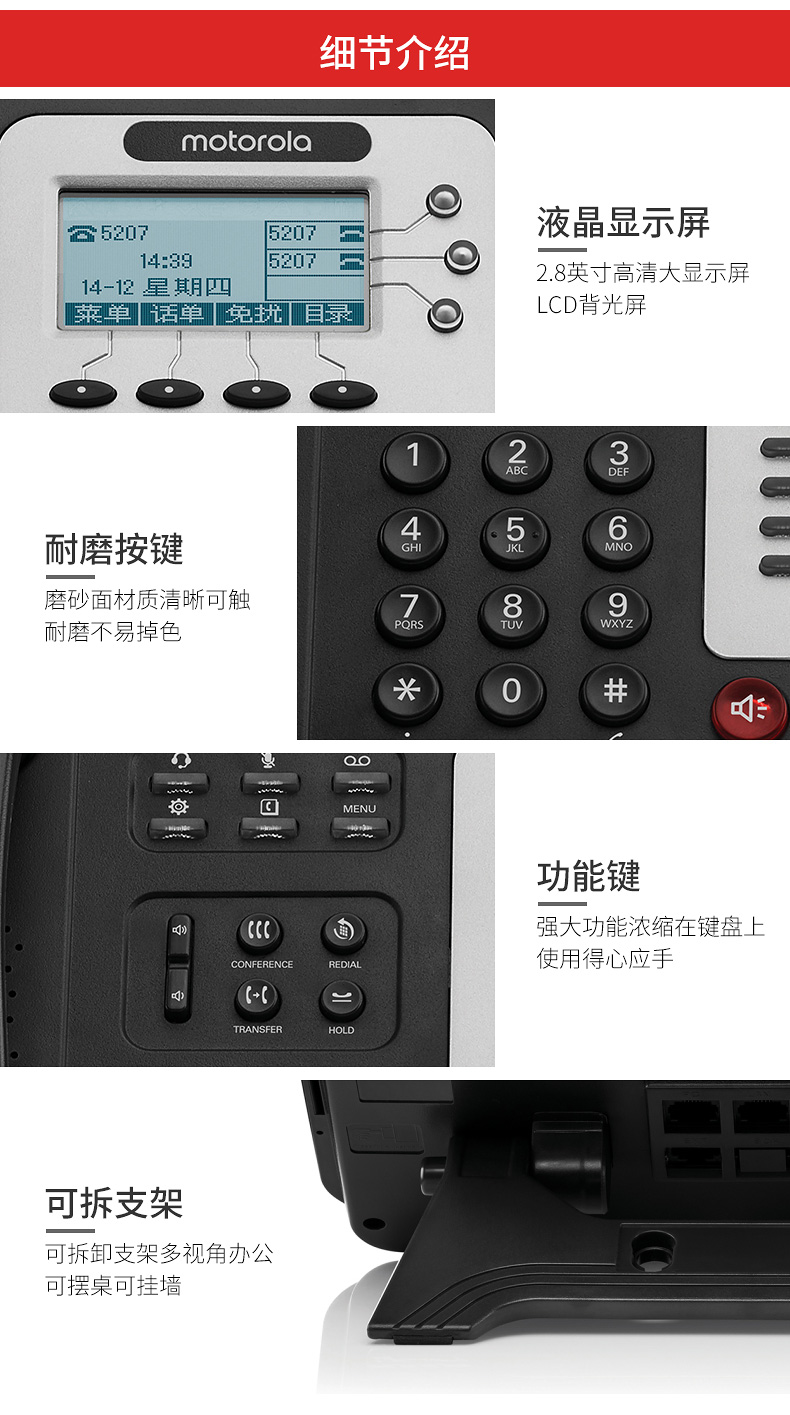 细节介绍

motorola

5207
14:39
14-12 星期四
5207
5207
菜单 话单 免扰 目录

液晶显示屏
2.8英寸高清大显示屏
LCD背光屏

1
2 ABC
3 DEF
4 GHI
5 JKL
6 MNO
7 PQRS
8 TUV
9 WXYZ
*
0
#

耐磨按键
磨砂面材质清晰可触
耐磨不易掉色

MENU
CONFERENCE
REDIAL
TRANSFER
HOLD

功能键
强大功能浓缩在键盘上
使用得心应手

可拆支架
可拆卸支架多视角办公
可摆桌可挂墙